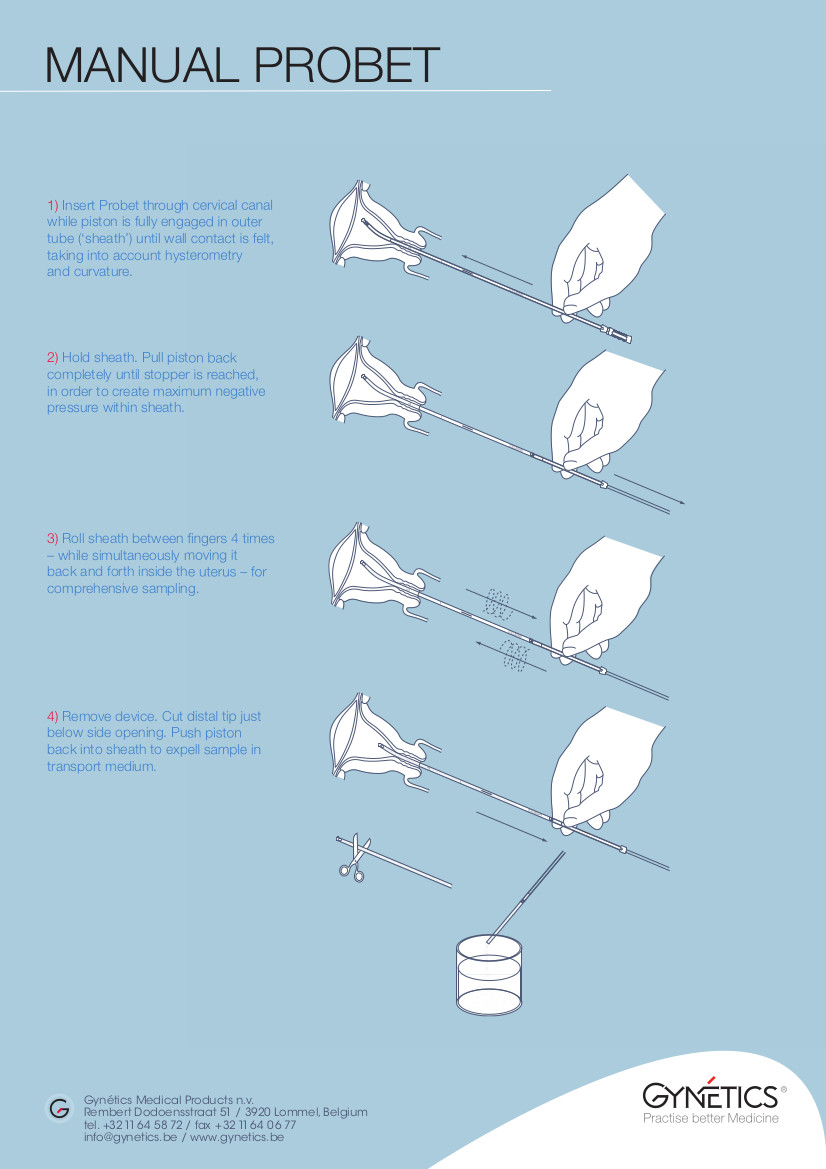 MANUAL PROBET

1) Insert Probet through cervical canal while piston is fully engaged in outer tube ('sheath') until wall contact is felt, taking into account hysterometry and curvature.

2) Hold sheath. Pull piston back completely until stopper is reached, in order to create maximum negative pressure within sheath.

3) Roll sheath between fingers 4 times – while simultaneously moving it back and forth inside the uterus – for comprehensive sampling.

4) Remove device. Cut distal tip just below side opening. Push piston back into sheath to expell sample in transport medium.

Gynétics Medical Products n.v.
Rembert Dodoensstraat 51 / 3920 Lommel, Belgium
tel. +32 11 64 58 72 / fax +32 11 64 06 77
info@gynetics.be / www.gynetics.be

GYNÉTICS®
Practise better Medicine